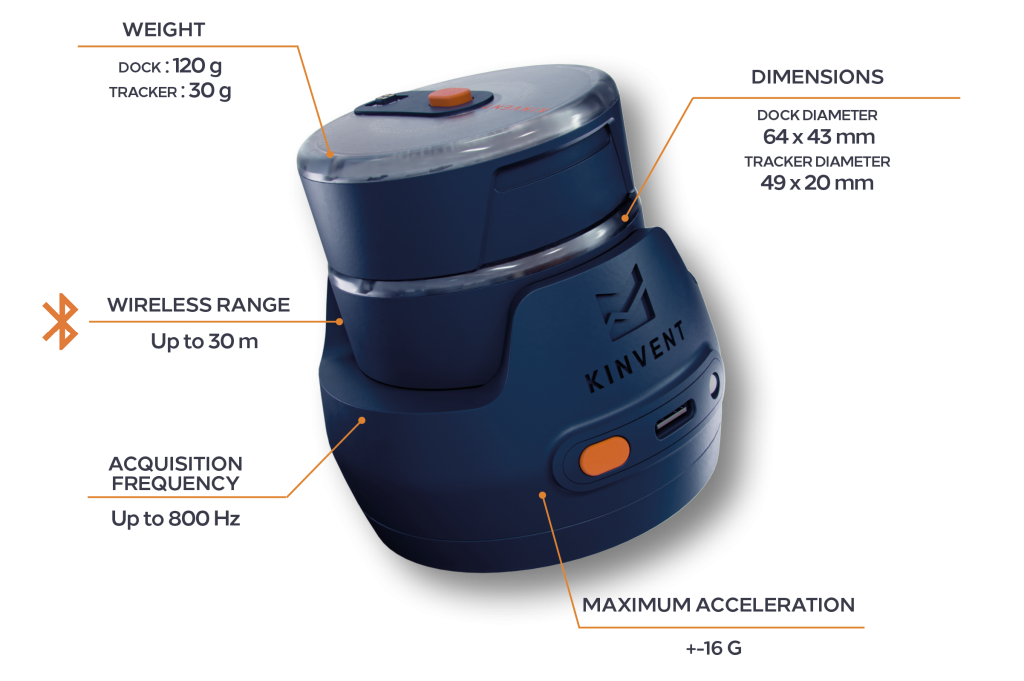 WEIGHT

DOCK : 120 g
TRACKER : 30 g

DIMENSIONS

DOCK DIAMETER
64 x 43 mm
TRACKER DIAMETER
49 x 20 mm

WIRELESS RANGE

Up to 30 m

KINVENT

ACQUISITION FREQUENCY

Up to 800 Hz

MAXIMUM ACCELERATION

+-16 G